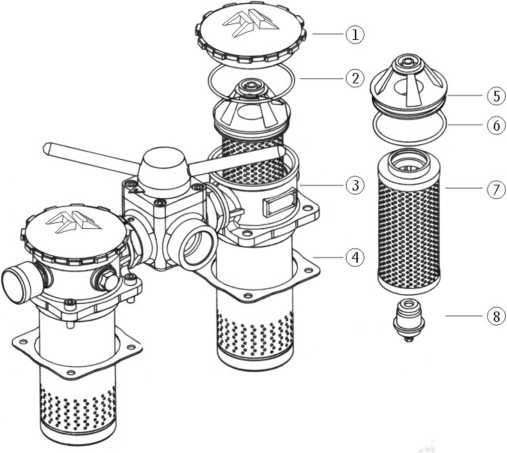 1
2
5
6
3
7
4
8